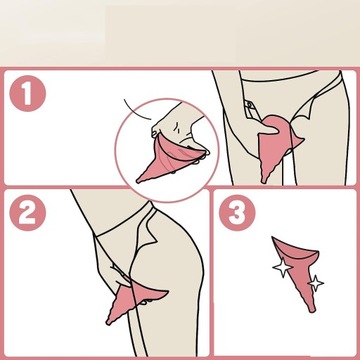 1

2

3