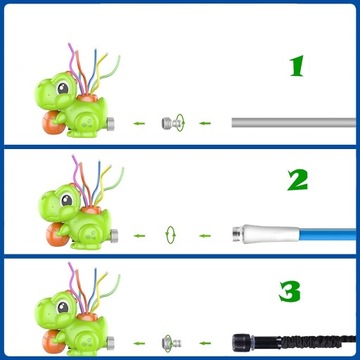 1

2

3