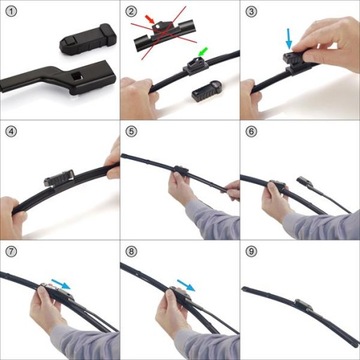 ①
②
③
④
⑤
⑥
⑦
⑧
⑨