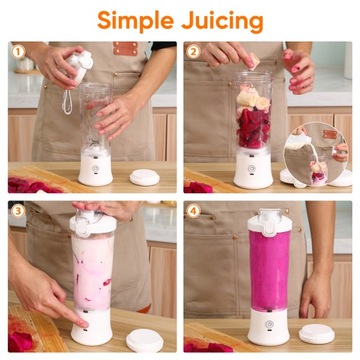 Simple Juicing

1

2

3

4