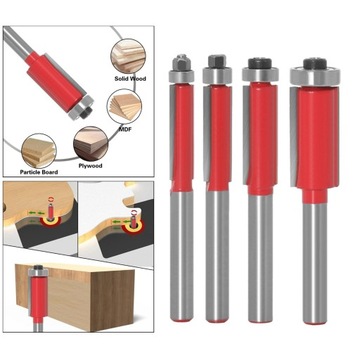 Solid Wood

MDF

Plywood

Particle Board