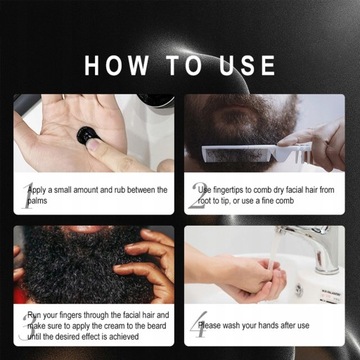 HOW TO USE

1 Apply a small amount and rub between the palms

2 Use fingertips to comb dry facial hair from root to tip, or use a fine comb

3 Run your fingers through the facial hair and make sure to apply the cream to the beard until the desired effect is achieved

4 Please wash your hands after use