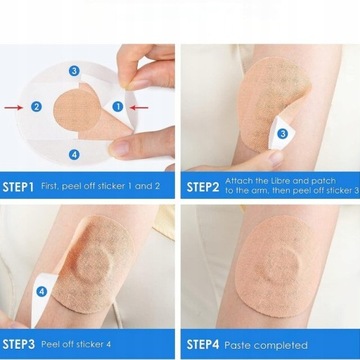 3
2
1
4
STEP1 First, peel off sticker 1 and 2

3
STEP2 Attach the Libre and patch to the arm, then peel off sticker 3

4
STEP3 Peel off sticker 4

STEP4 Paste completed