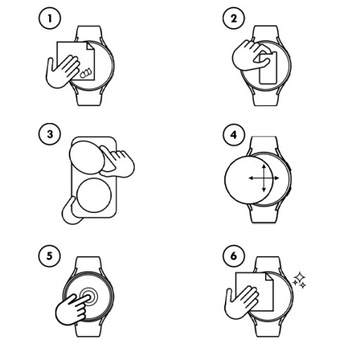 1
2
3
4
5
6