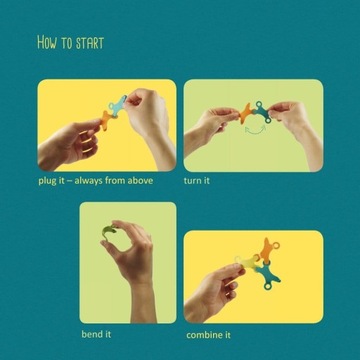 HOW TO START

plug it – always from above

turn it

bend it

combine it