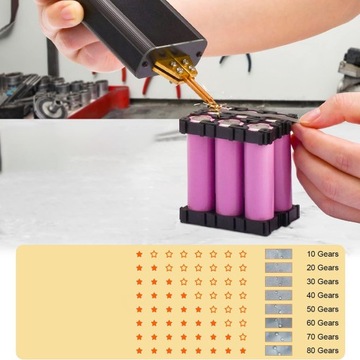 10 Gears
20 Gears
30 Gears
40 Gears
50 Gears
60 Gears
70 Gears
80 Gears