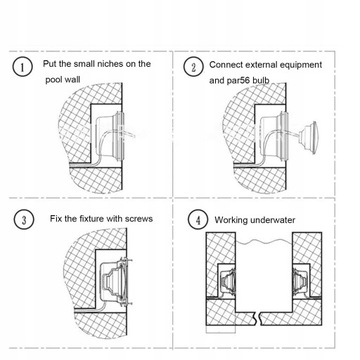 1 Put the small niches on the pool wall

2 Connect external equipment and par56 bulb

3 Fix the fixture with screws

4 Working underwater