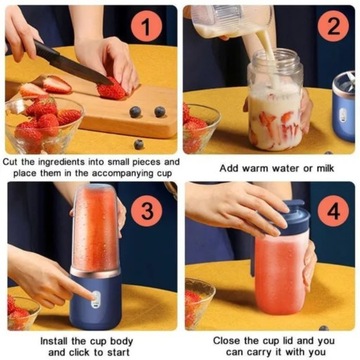 1

Cut the ingredients into small pieces and place them in the accompanying cup

2

Add warm water or milk

3

Install the cup body and click to start

4

Close the cup lid and you can carry it with you