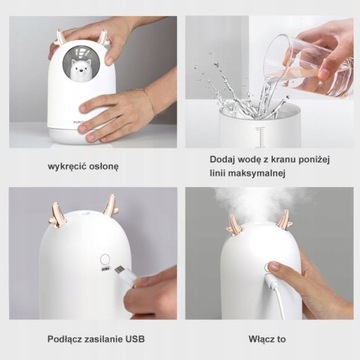 wykręcić osłonę

Dodaj wodę z kranu poniżej linii maksymalnej

Podłącz zasilanie USB

Włącz to