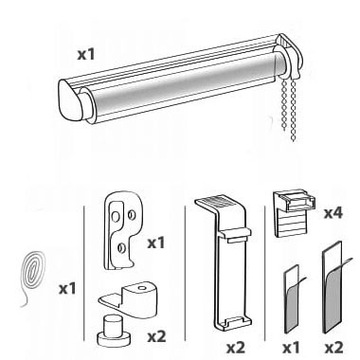 x1

x1

x1

x2

x2

x4

x1

x2