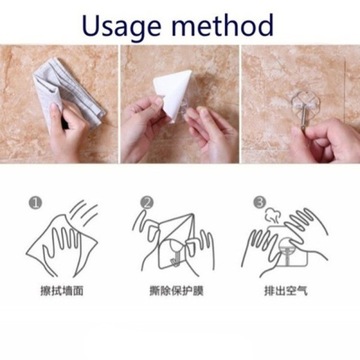 Usage method

1
擦拭墙面

2
撕除保护膜

3
排出空气