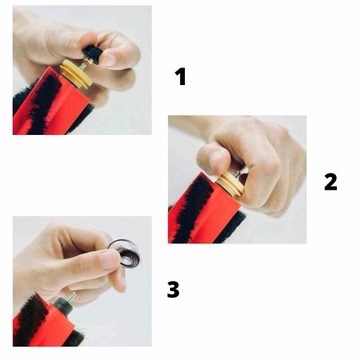 1

2

3