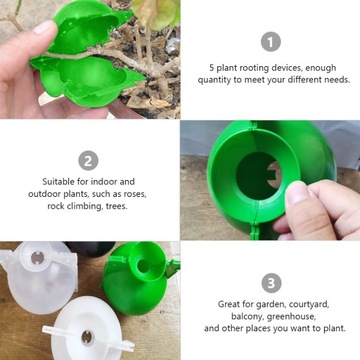 1

5 plant rooting devices, enough quantity to meet your different needs.

2

Suitable for indoor and outdoor plants, such as roses, rock climbing, trees.

3

Great for garden, courtyard, balcony, greenhouse, and other places you want to plant.