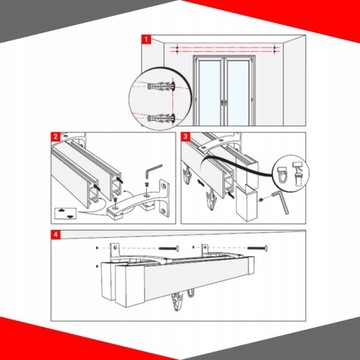 1

2

3

4