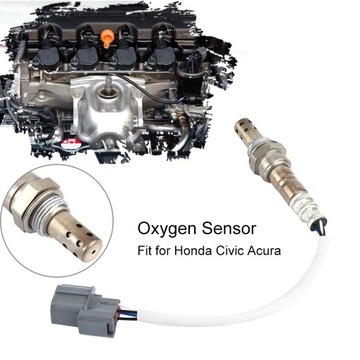 Oxygen Sensor
Fit for Honda Civic Acura