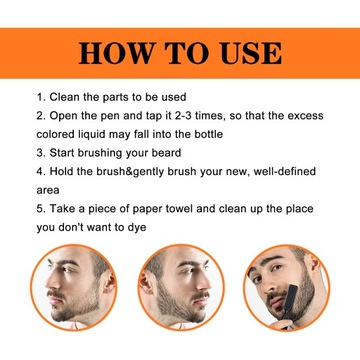 HOW TO USE

1. Clean the parts to be used

2. Open the pen and tap it 2-3 times, so that the excess colored liquid may fall into the bottle

3. Start brushing your beard

4. Hold the brush&gently brush your new, well-defined area

5. Take a piece of paper towel and clean up the place you don't want to dye