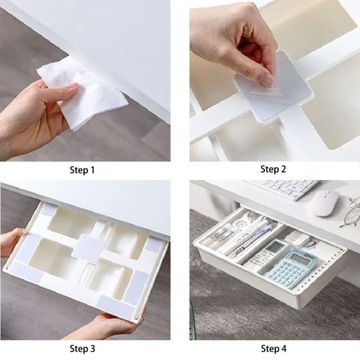 Step 1

Step 2

Step 3

Step 4