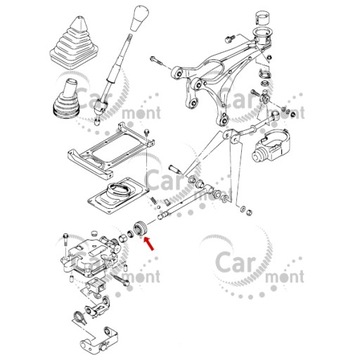 Car mont
Car mont
Car mont
Car mont
Car mont