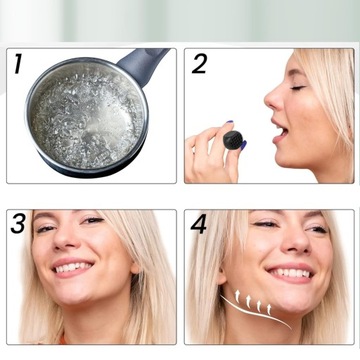 1

2

3

4