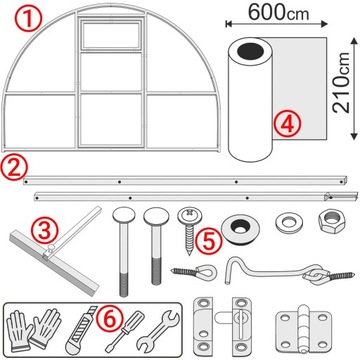 ①
600cm
210cm
④
②
③
⑤
⑥