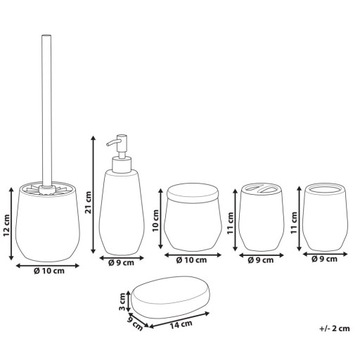 12 cm
Ø 10 cm
21 cm
Ø 9 cm
10 cm
Ø 10 cm
11 cm
Ø 9 cm
11 cm
Ø 9 cm
3 cm
9 cm
14 cm
+/- 2 cm