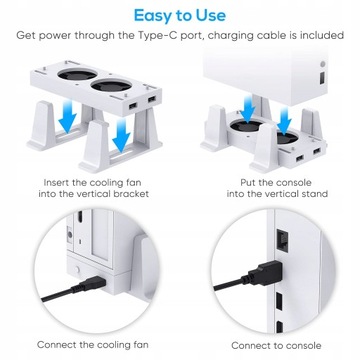 Easy to Use

Get power through the Type-C port, charging cable is included

Insert the cooling fan into the vertical bracket

Put the console into the vertical stand

Connect the cooling fan

Connect to console