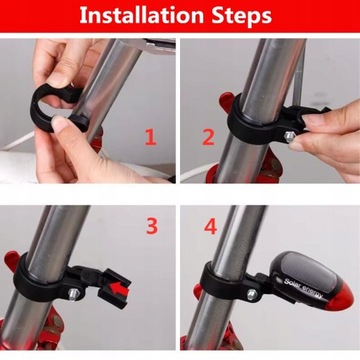 Installation Steps

1

2

3

4

Solar energy