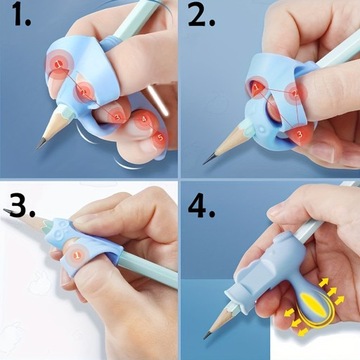 1.
1
2
3
4
5
2.
1
2
3
3.
1
4.