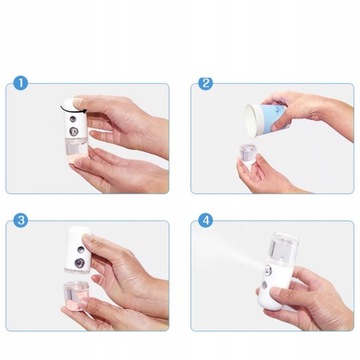 1

2

3

4