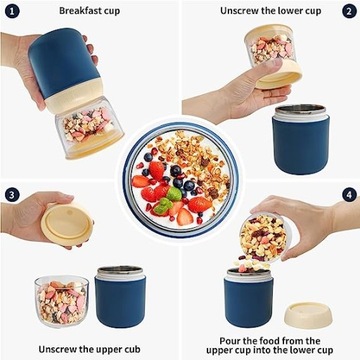 1 Breakfast cup

Unscrew the lower cup 2

3

4

Unscrew the upper cub

Pour the food from the upper cup into the lower cup