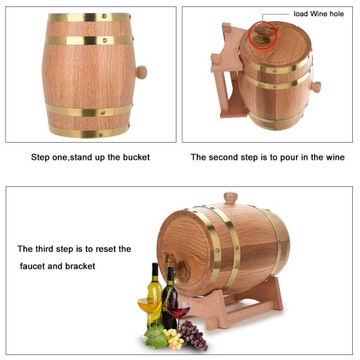 load Wine hole

Step one,stand up the bucket

The second step is to pour in the wine

The third step is to reset the faucet and bracket