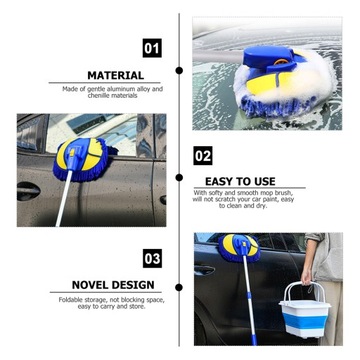 01

MATERIAL

Made of gentle aluminum alloy and chenille materials

02

EASY TO USE

With softy and smooth mop brush, will not scratch your car paint, easy to clean and dry.

03

NOVEL DESIGN

Foldable storage, not blocking space, easy to carry and store.