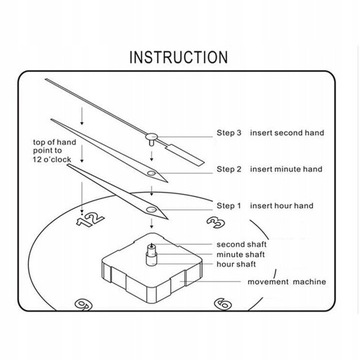 INSTRUCTION

top of hand point to 12 o'clock

Step 3 insert second hand

Step 2 insert minute hand

Step 1 insert hour hand

12

3

second shaft

minute shaft

hour shaft

movement machine

9

6