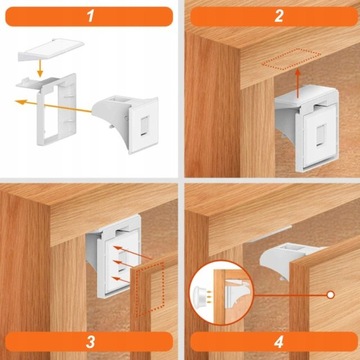 1

2

3

4