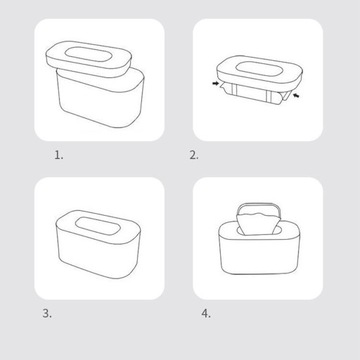 1.

2.

3.

4.