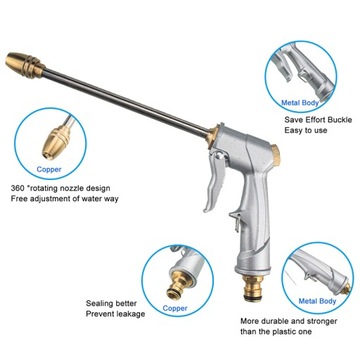 Metal Body

Save Effort Buckle
Easy to use

Copper

360 *rotating nozzle design
Free adjustment of water way

Sealing better
Prevent leakage

Copper

Metal Body

More durable and stronger
than the plastic one