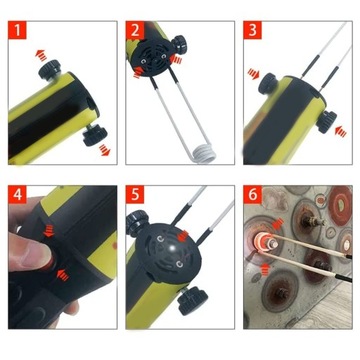 1

2

3

4

5

6