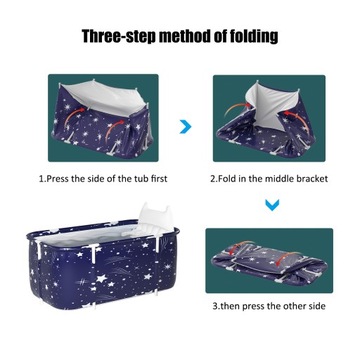 Three-step method of folding

1.Press the side of the tub first

2.Fold in the middle bracket

3.then press the other side