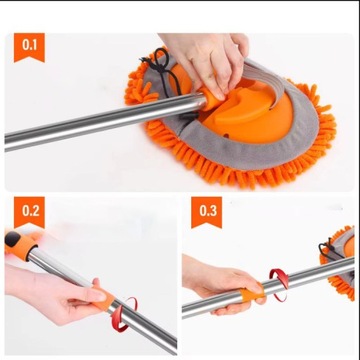 0.1

0.2

0.3