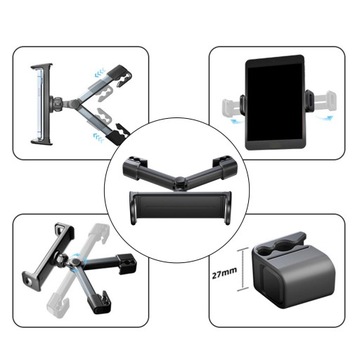 27mm