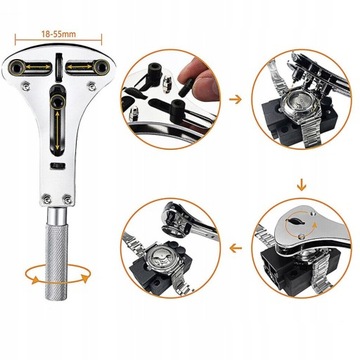 18-55mm