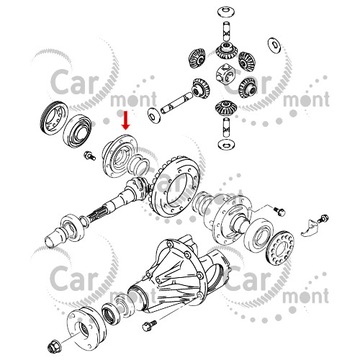 Car mont

Car mont

Car mont

Car mont

Car mont