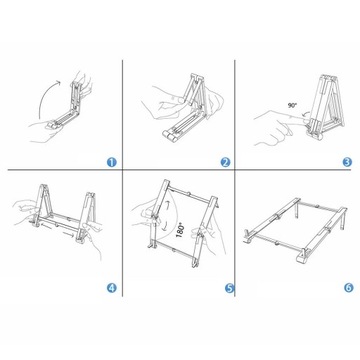 1

2

90°

3

4

180°

5

6