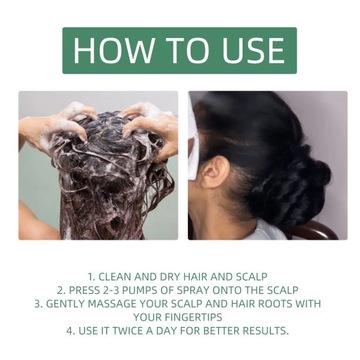 HOW TO USE

1. CLEAN AND DRY HAIR AND SCALP
2. PRESS 2-3 PUMPS OF SPRAY ONTO THE SCALP
3. GENTLY MASSAGE YOUR SCALP AND HAIR ROOTS WITH YOUR FINGERTIPS
4. USE IT TWICE A DAY FOR BETTER RESULTS.