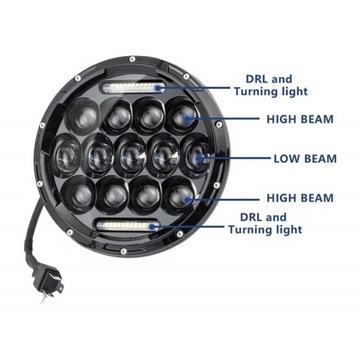 DRL and Turning light

HIGH BEAM

LOW BEAM

HIGH BEAM

DRL and Turning light