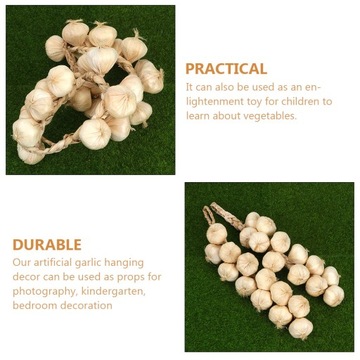 PRACTICAL
It can also be used as an enlightenment toy for children to learn about vegetables.

DURABLE
Our artificial garlic hanging decor can be used as props for photography, kindergarten, bedroom decoration