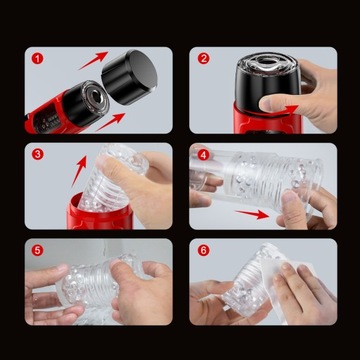 1
2
3
4
5
6