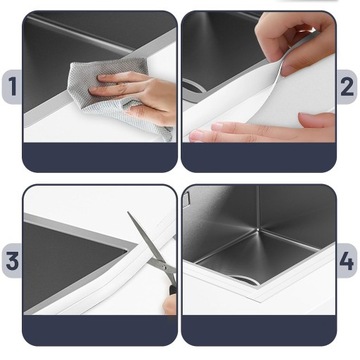 1

2

3

4