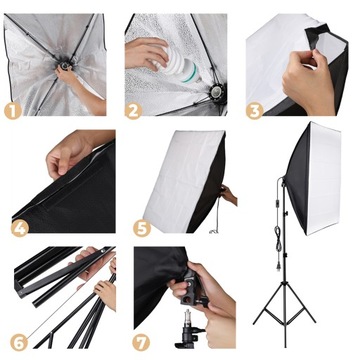 1
2
3
4
5
6
7