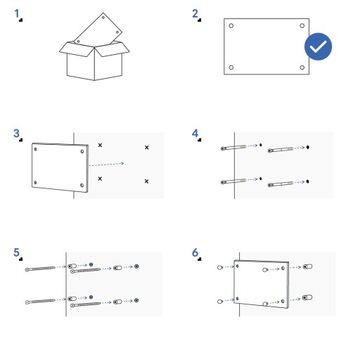 1

2

3

4

5

6